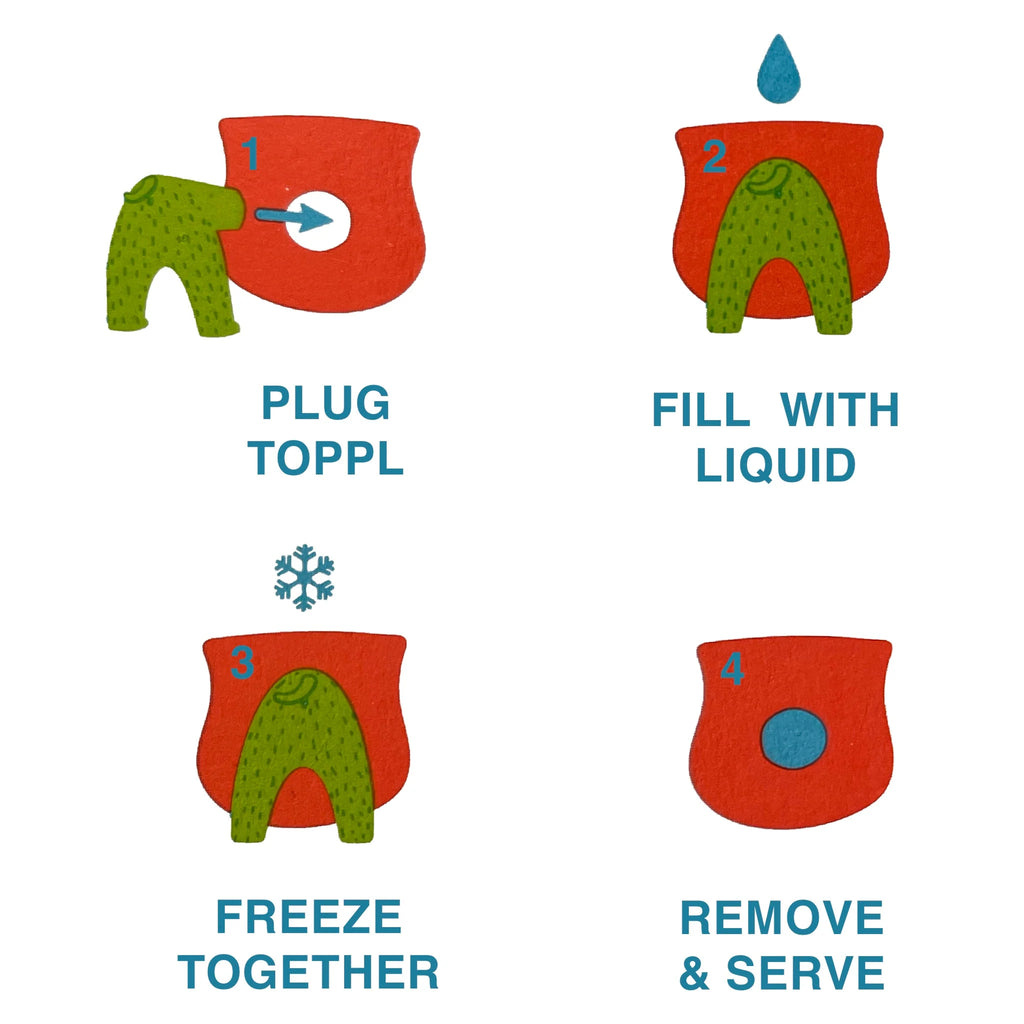 1

PLUG TOPPL

2

FILL WITH LIQUID

3

FREEZE TOGETHER

4

REMOVE & SERVE